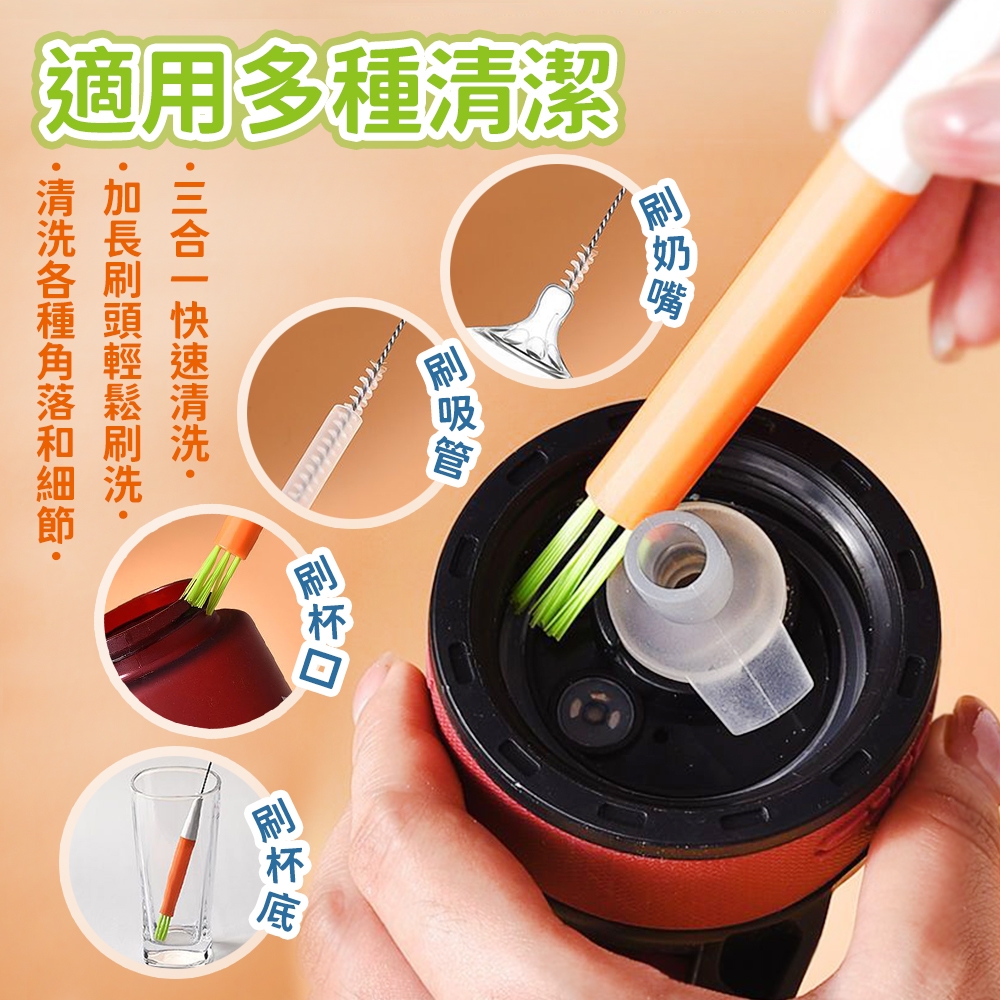 適用多種清潔

·三合一快速清洗·

·加長刷頭輕鬆刷洗·

·清洗各種角落和細節·

刷奶嘴

刷吸管

刷杯口

刷杯底